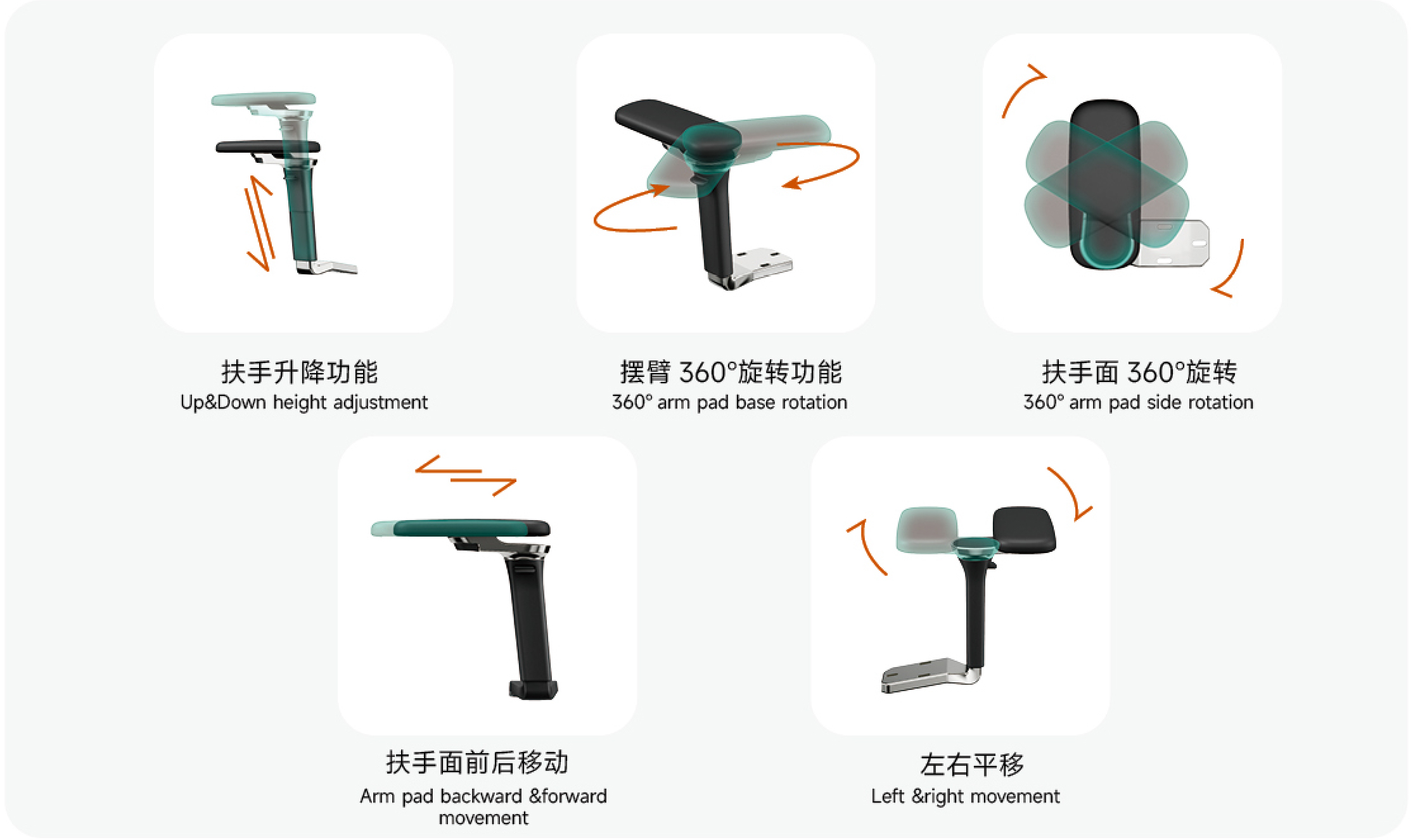 扶手升降功能
Up&Down height adjustment

摆臂 360°旋转功能
360° arm pad base rotation

扶手面 360°旋转
360° arm pad side rotation

扶手面前后移动
Arm pad backward &forward movement

左右平移
Left &right movement